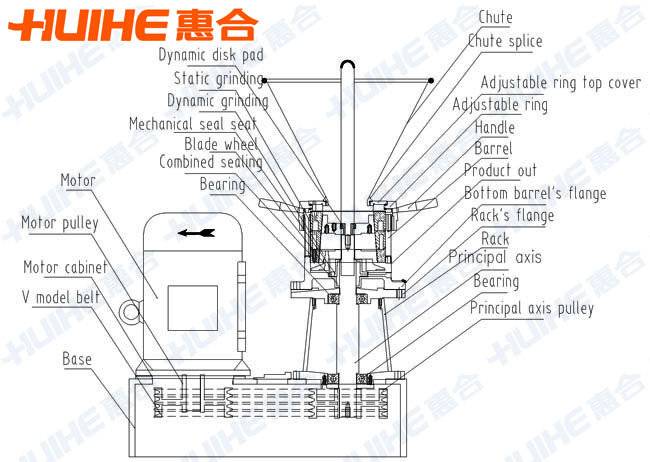 HUIHE 惠合

Dynamic disk pad
Static grinding
Dynamic grinding
Mechanical seal seat
Blade wheel
Combined sealing
Bearing
Motor
Motor pulley
Motor cabinet
V model belt
Base

Chute
Chute splice
Adjustable ring top cover
Adjustable ring
Handle
Barrel
Product out
Bottom barrel's flange
Rack's flange
Rack
Principal axis
Bearing
Principal axis pulley